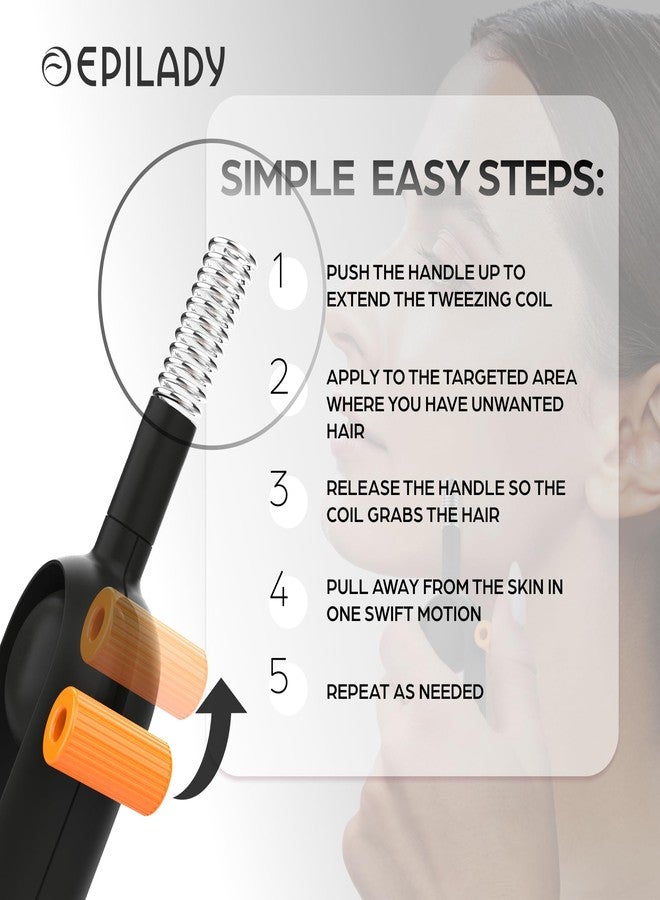 EPILADY

SIMPLE EASY STEPS:

1 PUSH THE HANDLE UP TO EXTEND THE TWEEZING COIL

2 APPLY TO THE TARGETED AREA WHERE YOU HAVE UNWANTED HAIR

3 RELEASE THE HANDLE SO THE COIL GRABS THE HAIR

4 PULL AWAY FROM THE SKIN IN ONE SWIFT MOTION

5 REPEAT AS NEEDED